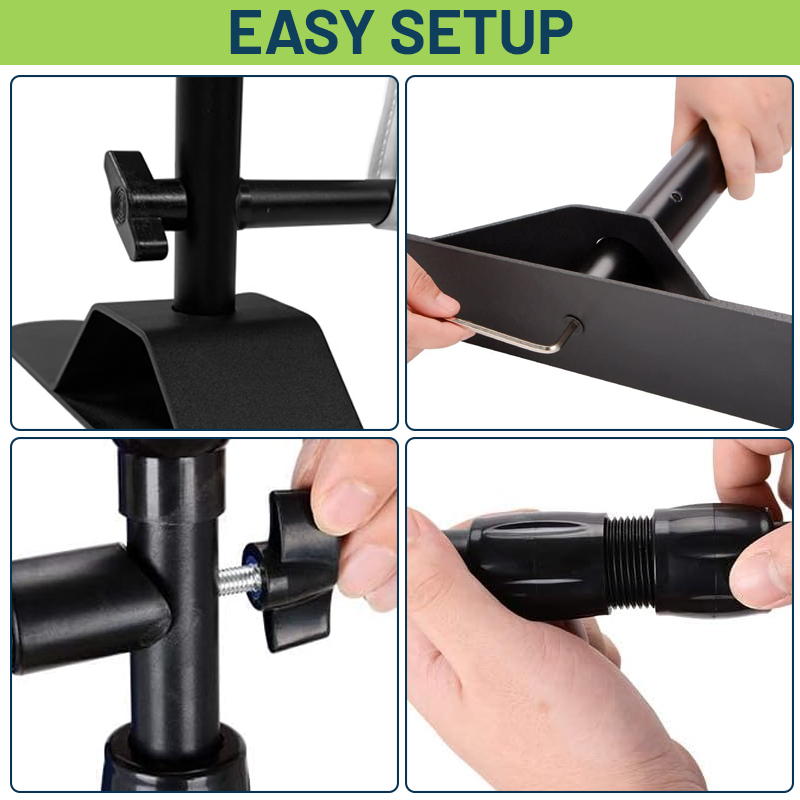 EASY SETUP